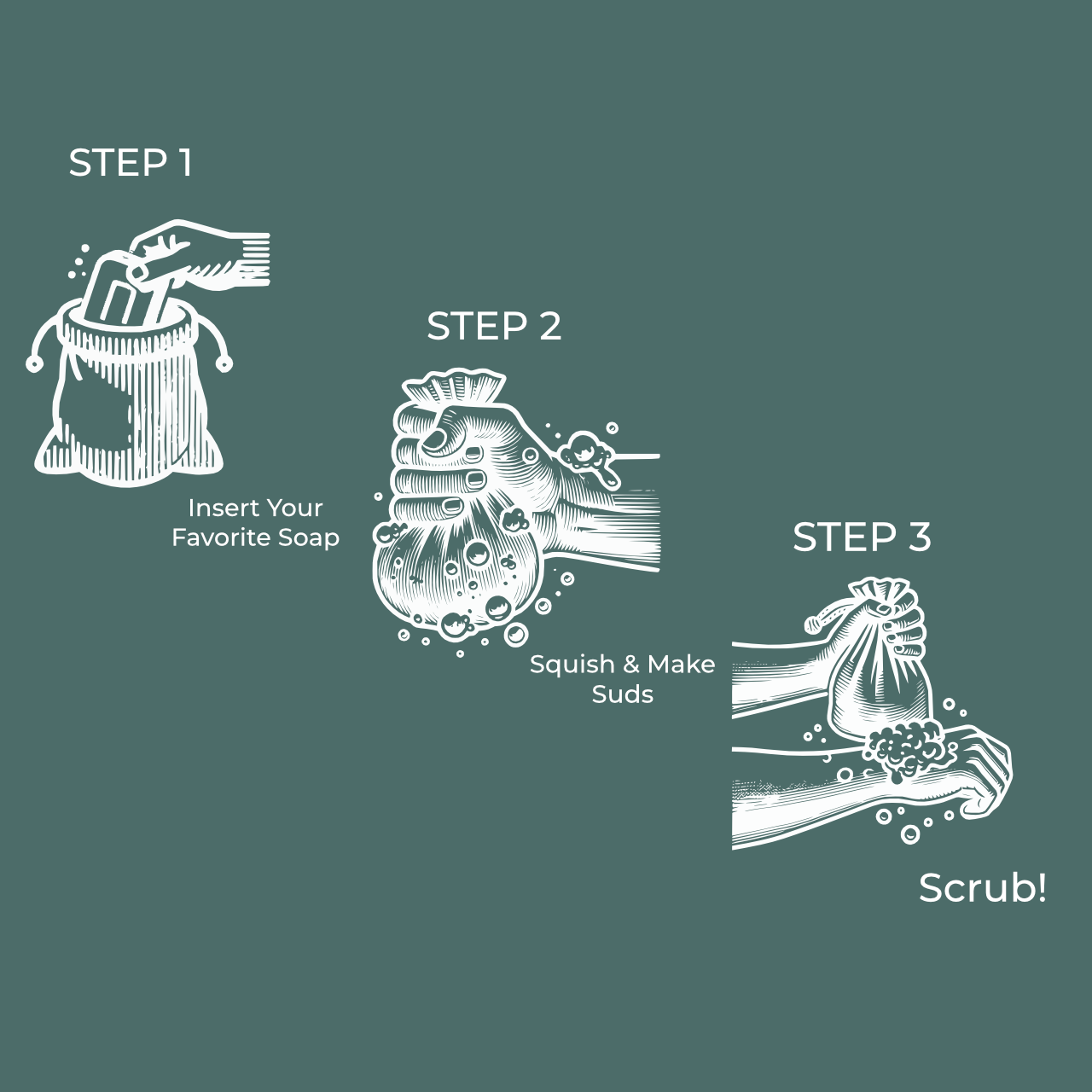 STEP 1

Insert Your Favorite Soap

STEP 2

Squish & Make Suds

STEP 3

Scrub!